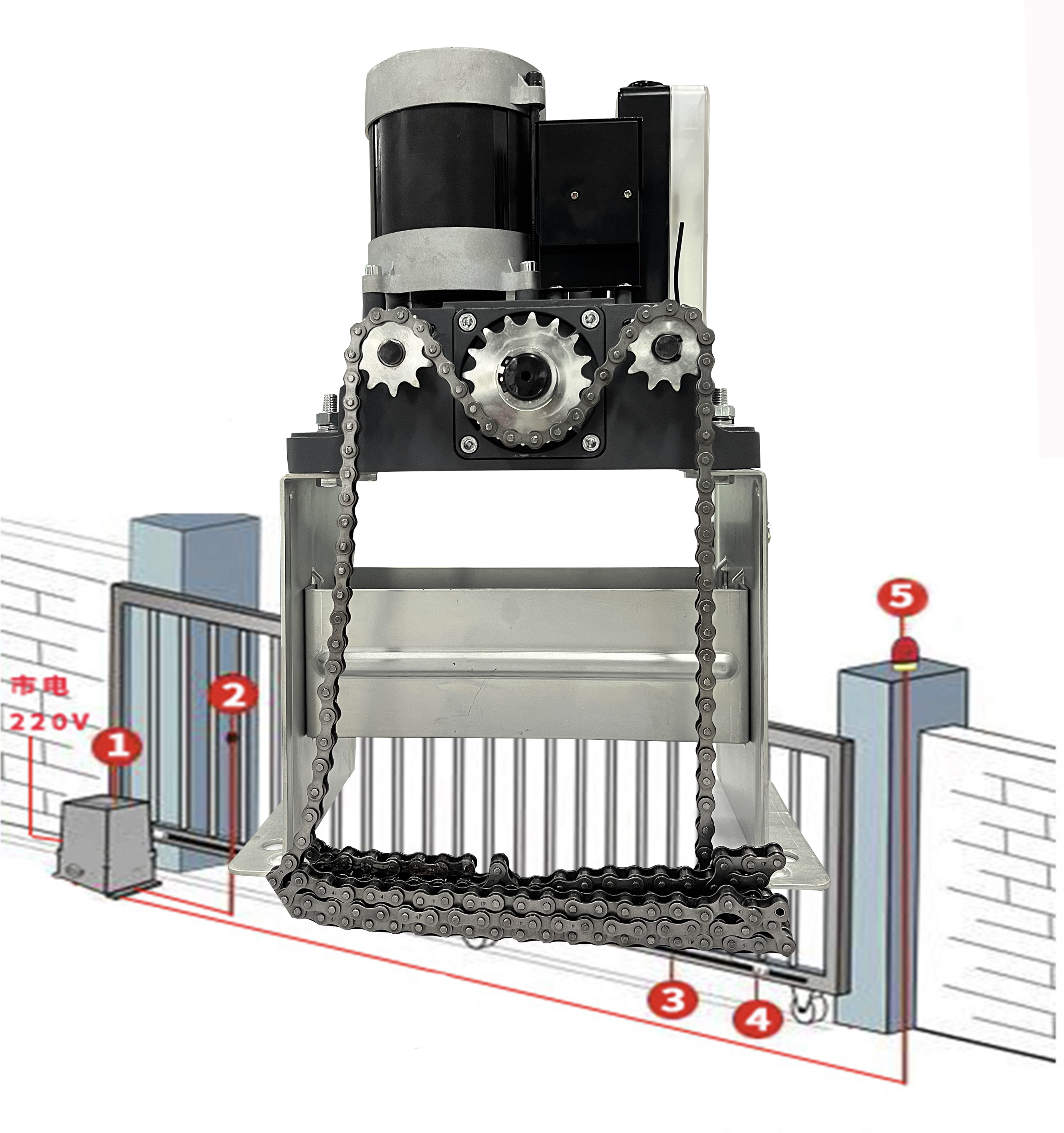 市电
220V
1
2
3
4
5